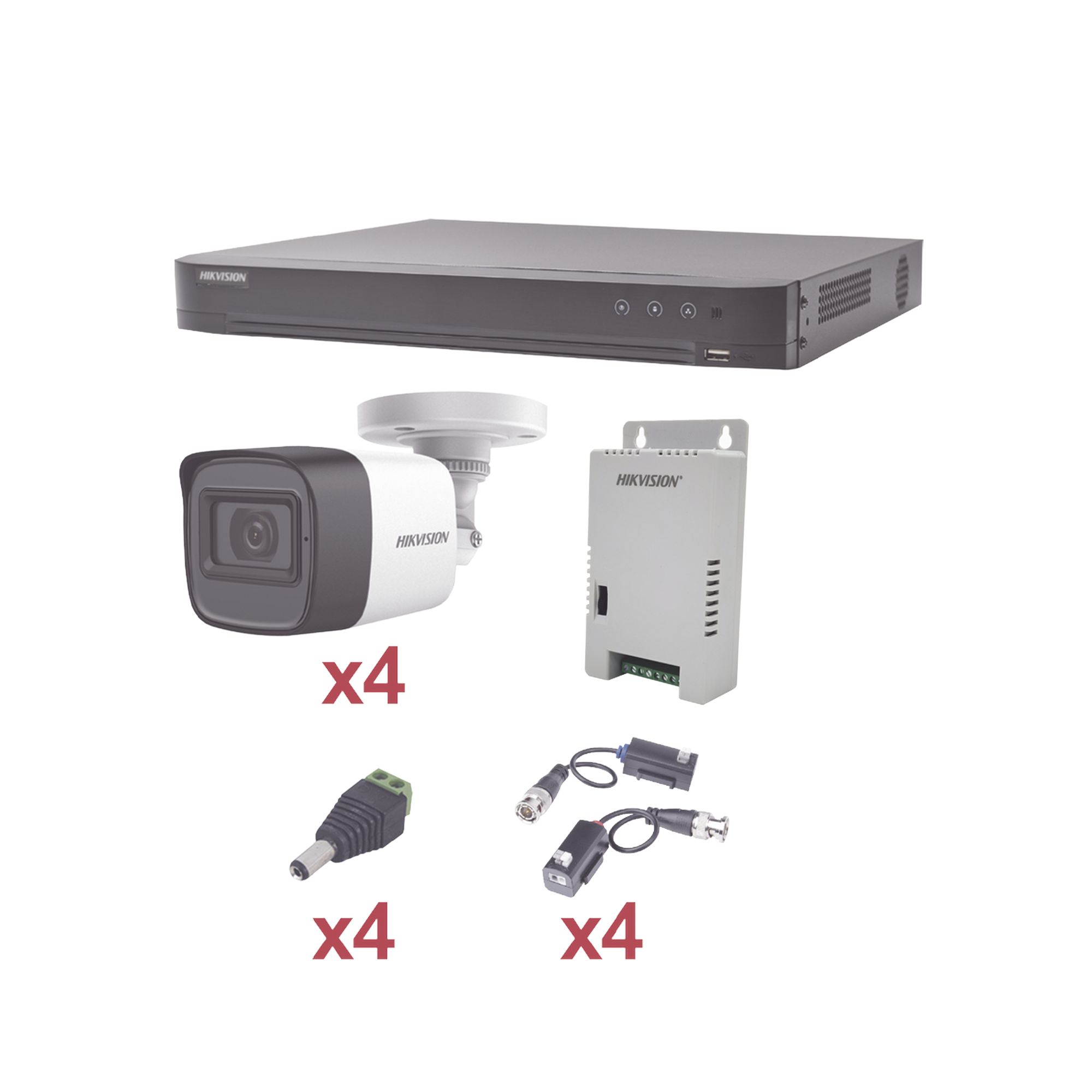 HIKVISION

HIKVISION

HIKVISION

x4

x4

x4